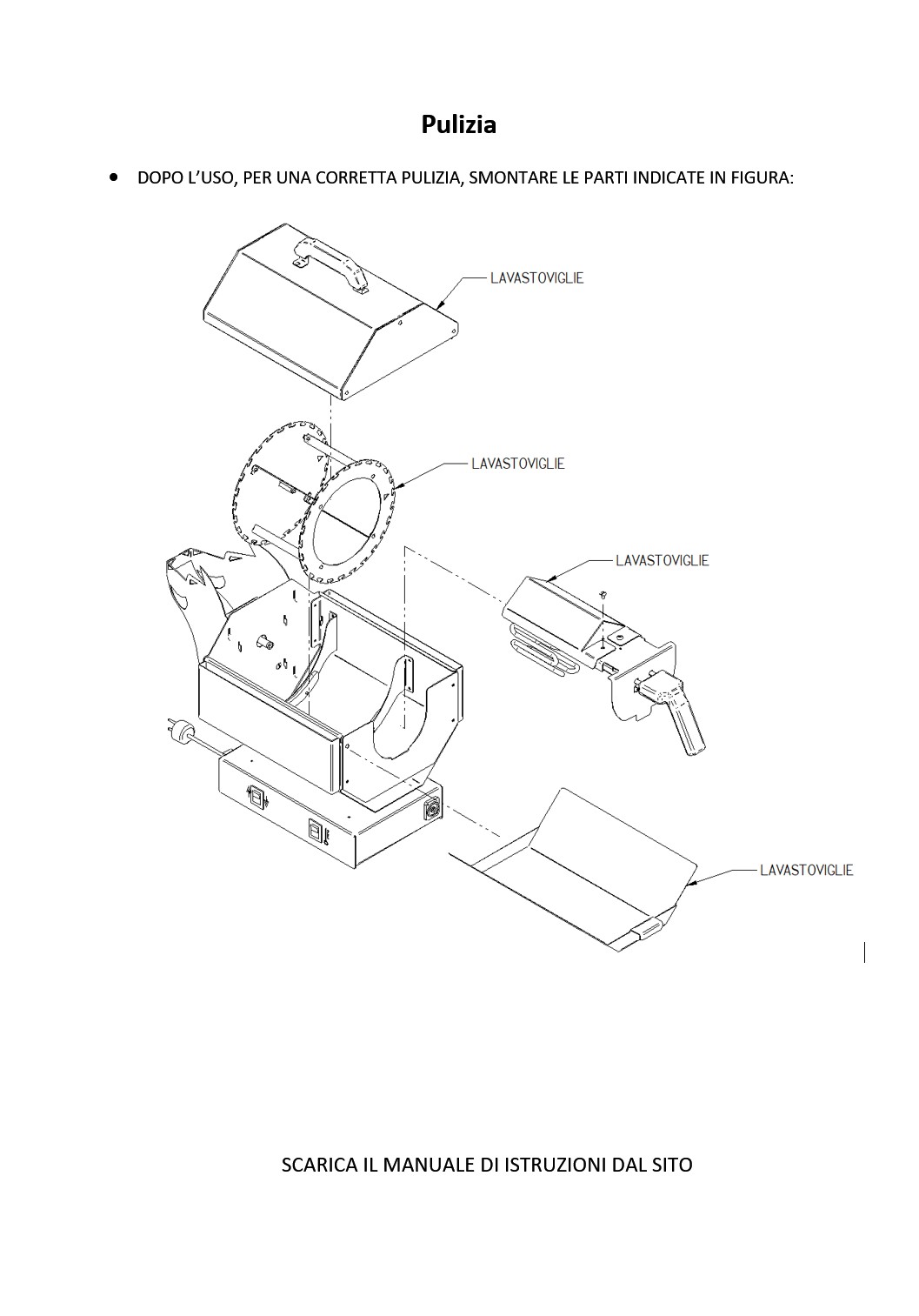 Pulizia

• DOPO L'USO, PER UNA CORRETTA PULIZIA, SMONTARE LE PARTI INDICATE IN FIGURA:

LAVASTOVIGLIE

LAVASTOVIGLIE

LAVASTOVIGLIE

LAVASTOVIGLIE

SCARICA IL MANUALE DI ISTRUZIONI DAL SITO